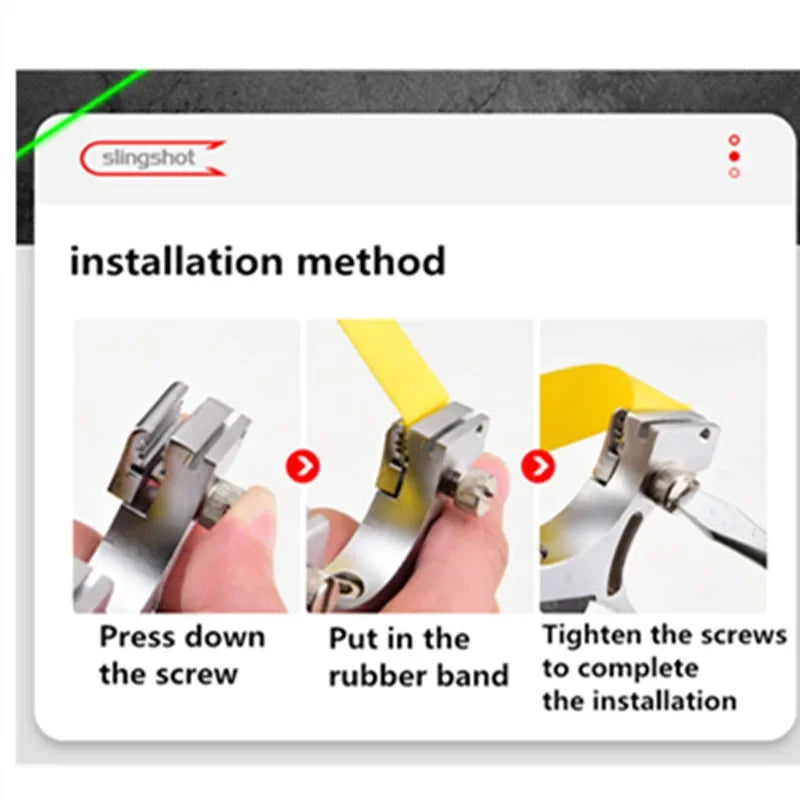 slingshot

installation method

Press down the screw

Put in the rubber band

Tighten the screws to complete the installation